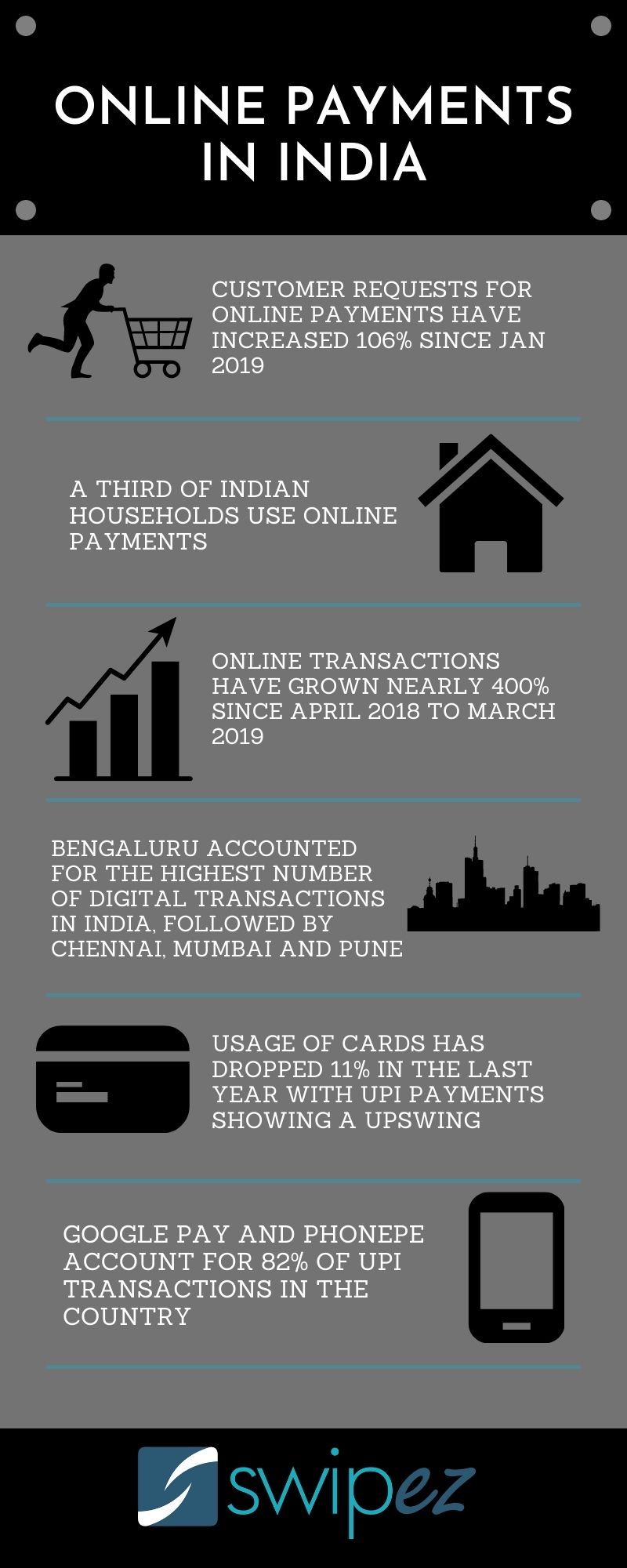 ONLINE PAYMENTS IN INDIA

CUSTOMER REQUESTS FOR ONLINE PAYMENTS HAVE INCREASED 106% SINCE JAN 2019

A THIRD OF INDIAN HOUSEHOLDS USE ONLINE PAYMENTS

ONLINE TRANSACTIONS HAVE GROWN NEARLY 400% SINCE APRIL 2018 TO MARCH 2019

BENGALURU ACCOUNTED FOR THE HIGHEST NUMBER OF DIGITAL TRANSACTIONS IN INDIA, FOLLOWED BY CHENNAI, MUMBAI AND PUNE

USAGE OF CARDS HAS DROPPED 11% IN THE LAST YEAR WITH UPI PAYMENTS SHOWING A UPSWING

GOOGLE PAY AND PHONEPE ACCOUNT FOR 82% OF UPI TRANSACTIONS IN THE COUNTRY

swipez