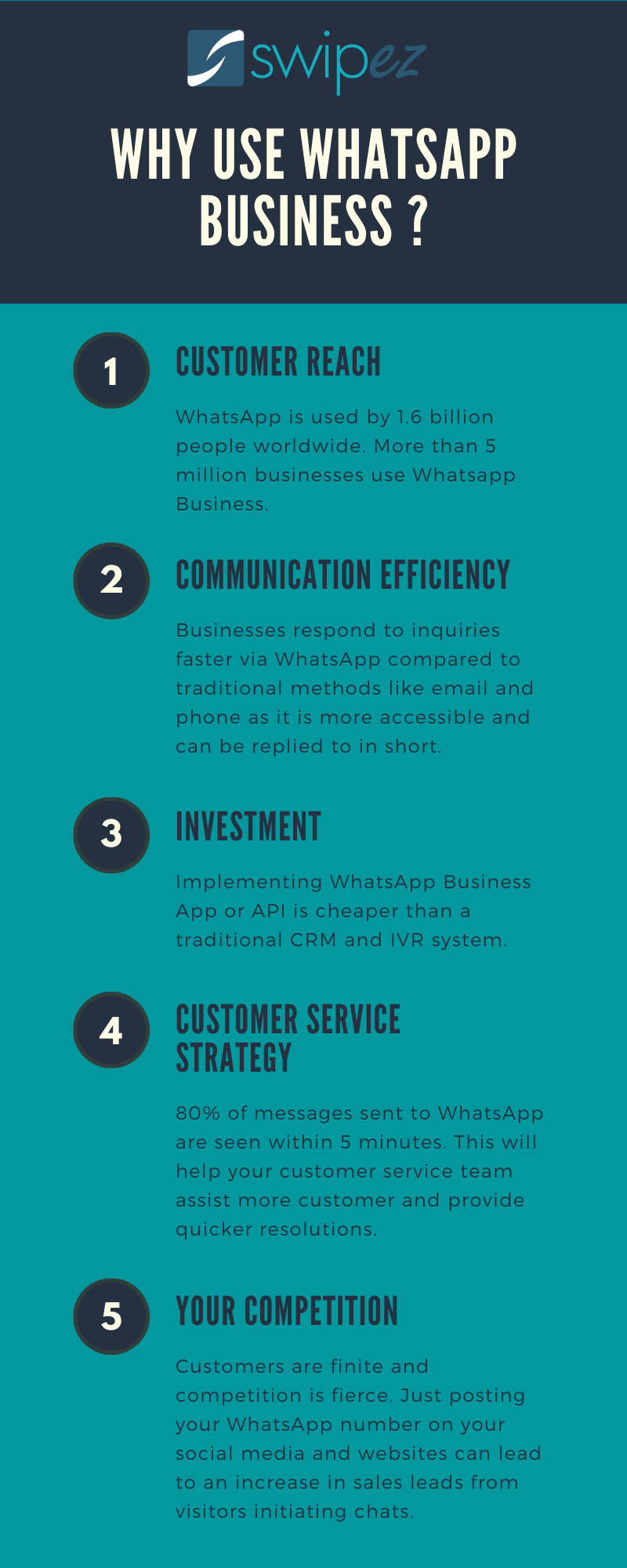 swipez

WHY USE WHATSAPP BUSINESS ?

1

CUSTOMER REACH

WhatsApp is used by 1.6 billion people worldwide. More than 5 million businesses use Whatsapp Business.

2

COMMUNICATION EFFICIENCY

Businesses respond to inquiries faster via WhatsApp compared to traditional methods like email and phone as it is more accessible and can be replied to in short.

3

INVESTMENT

Implementing WhatsApp Business App or API is cheaper than a traditional CRM and IVR system.

4

CUSTOMER SERVICE STRATEGY

80% of messages sent to WhatsApp are seen within 5 minutes. This will help your customer service team assist more customer and provide quicker resolutions.

5

YOUR COMPETITION

Customers are finite and competition is fierce. Just posting your WhatsApp number on your social media and websites can lead to an increase in sales leads from visitors initiating chats.